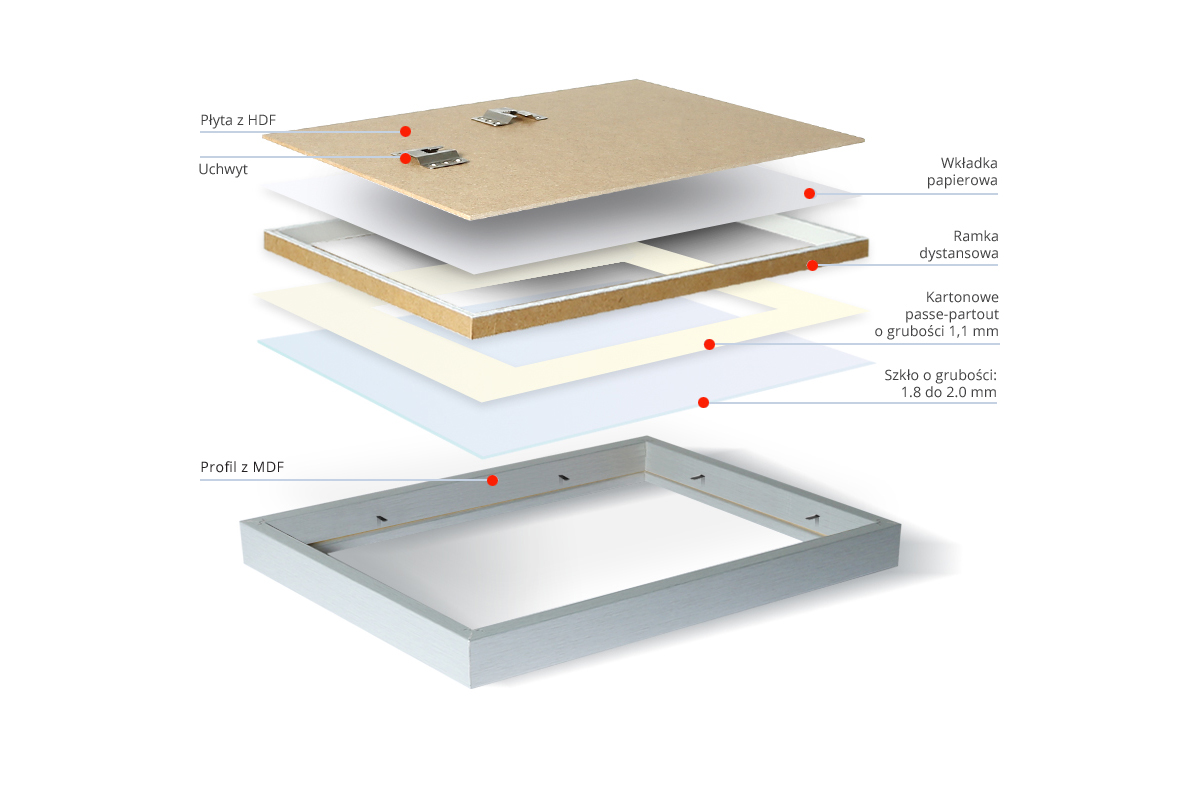 Płyta z HDF

Uchwyt

Wkładka papierowa

Ramka dystansowa

Kartonowe passe-partout o grubości 1,1 mm

Szkło o grubości: 1.8 do 2.0 mm

Profil z MDF